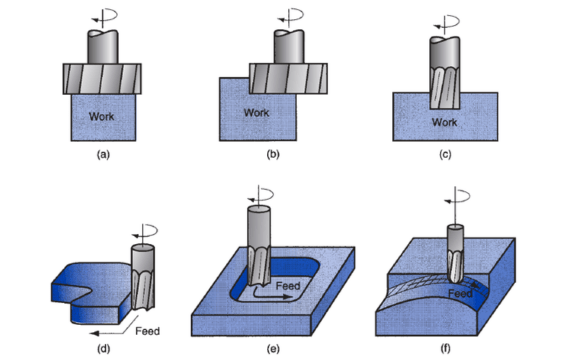 Work

(a)

Work

(b)

Work

(c)

Feed

(d)

Feed

(e)

Feed

(f)