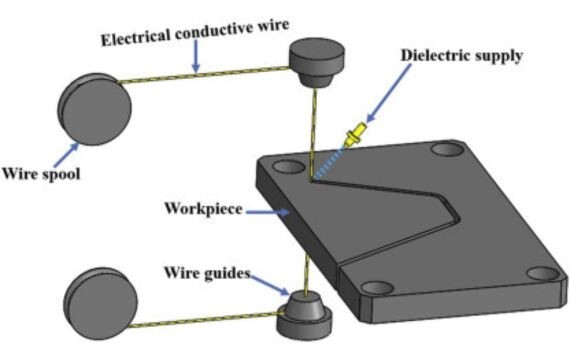 Electrical conductive wire

Dielectric supply

Wire spool

Workpiece

Wire guides